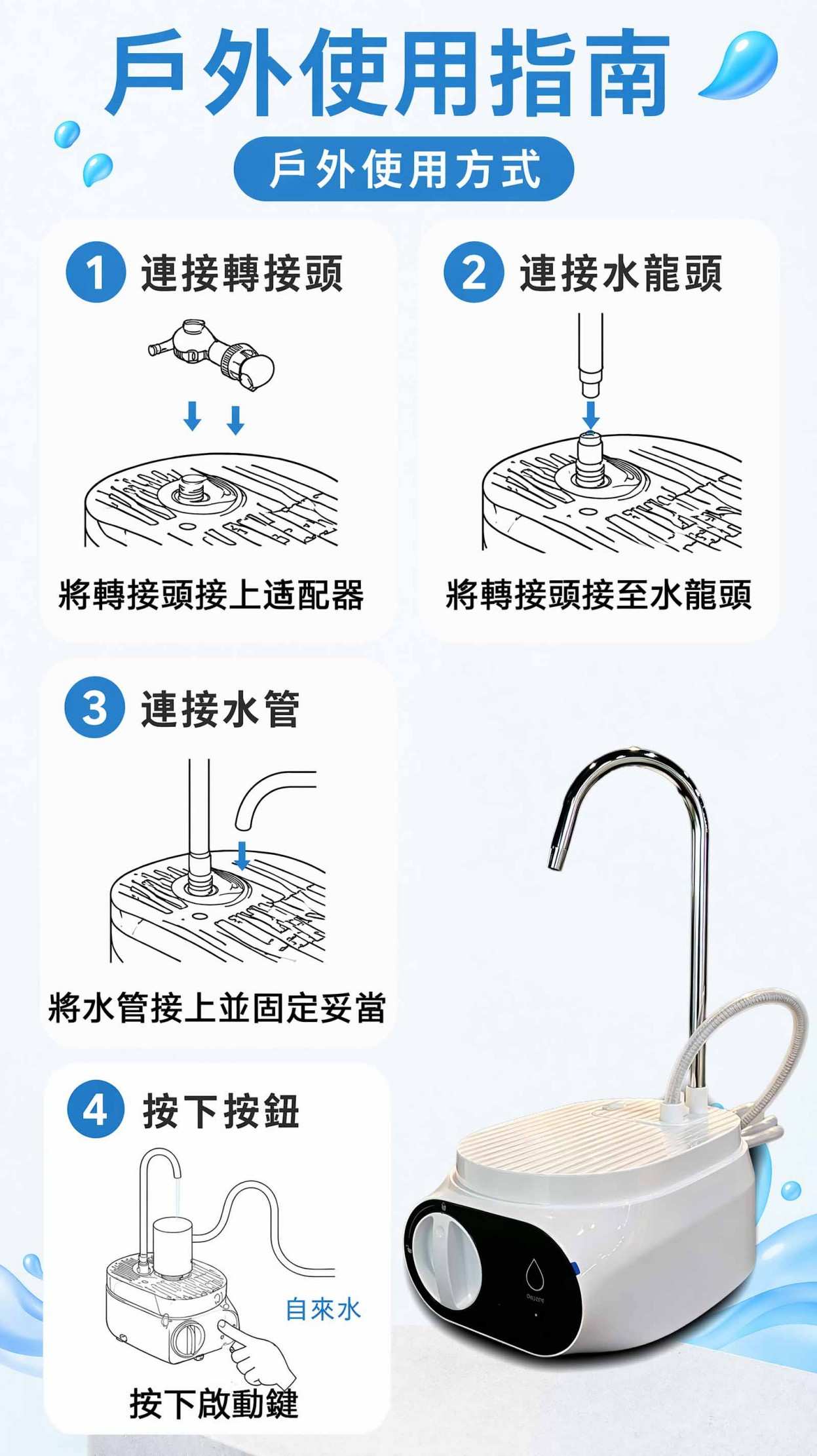 戶外使用指南

戶外使用方式

1 連接轉接頭

將轉接頭接上適配器

2 連接水龍頭

將轉接頭接至水龍頭

3 連接水管

將水管接上並固定妥當

4 按下按鈕

自來水

按下啟動鍵